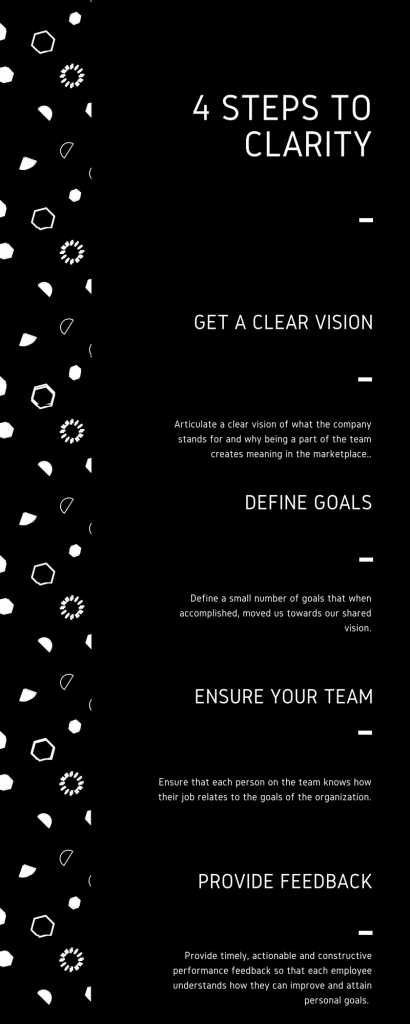 4 STEPS TO CLARITY

GET A CLEAR VISION

Articulate a clear vision of what the company stands for and why being a part of the team creates meaning in the marketplace..

DEFINE GOALS

Define a small number of goals that when accomplished, moved us towards our shared vision.

ENSURE YOUR TEAM

Ensure that each person on the team knows how their job relates to the goals of the organization.

PROVIDE FEEDBACK

Provide timely, actionable and constructive performance feedback so that each employee understands how they can improve and attain personal goals.